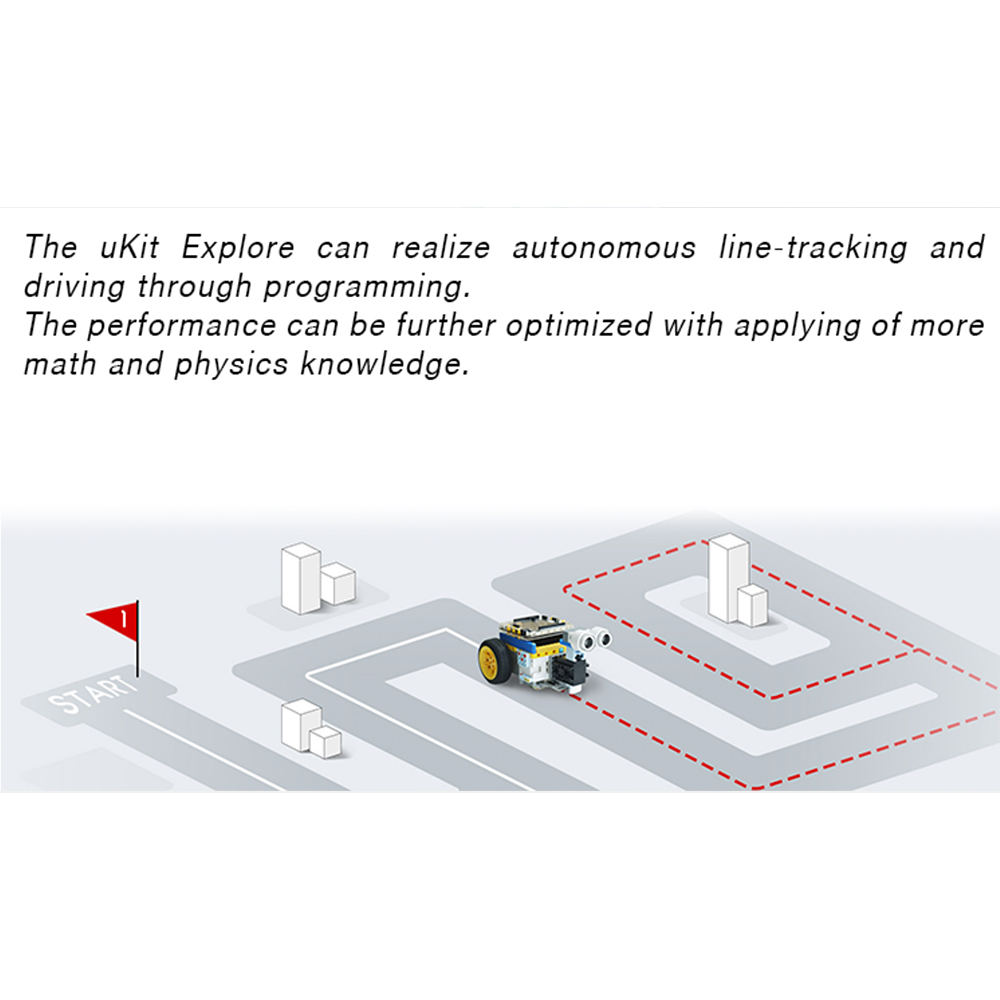 The uKit Explore can realize autonomous line-tracking and driving through programming.
The performance can be further optimized with applying of more math and physics knowledge.

1

START